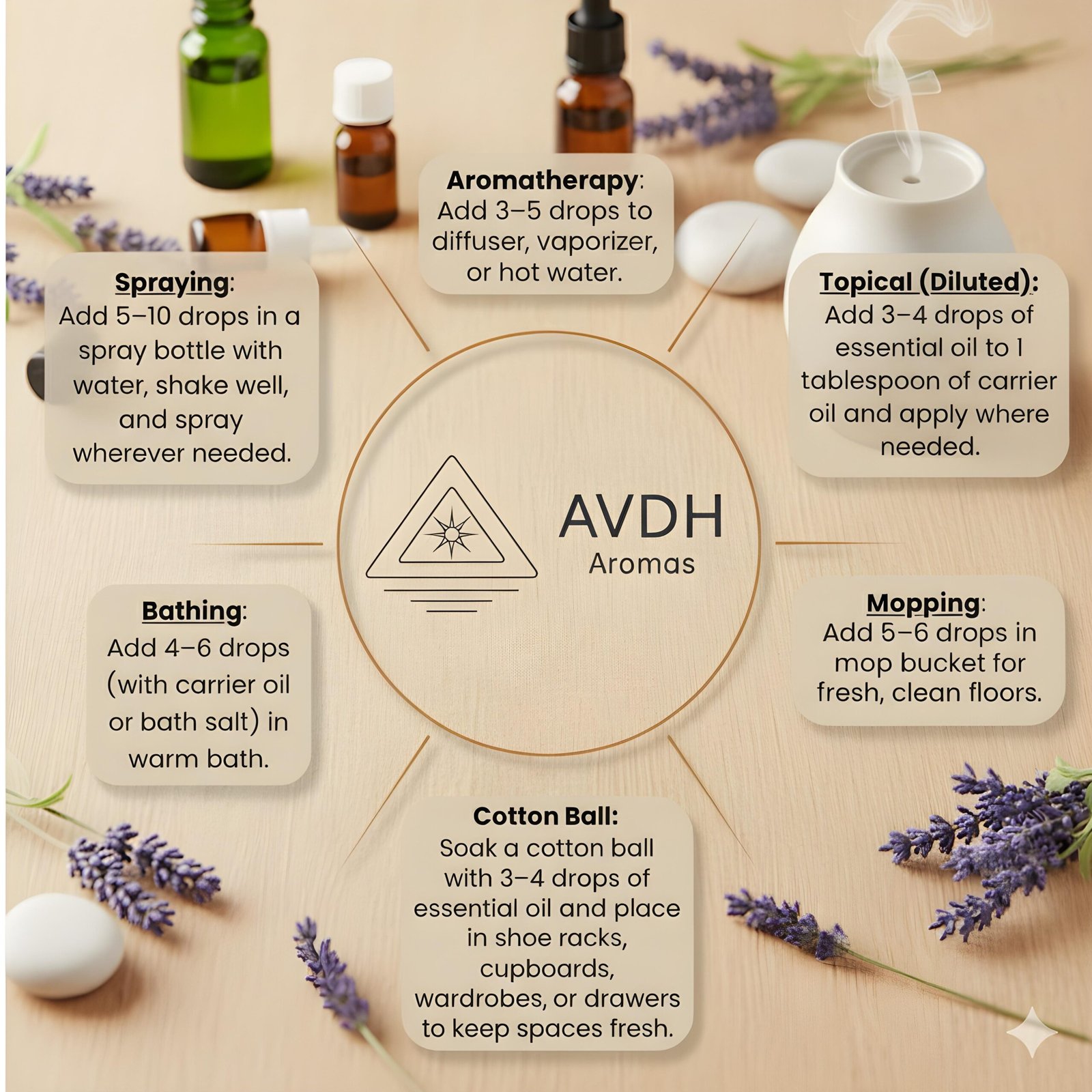 Aromatherapy: Add 3–5 drops to diffuser, vaporizer, or hot water.

Spraying: Add 5–10 drops in a spray bottle with water, shake well, and spray wherever needed.

Topical (Diluted): Add 3–4 drops of essential oil to 1 tablespoon of carrier oil and apply where needed.

AVDH
Aromas

Bathing: Add 4–6 drops (with carrier oil or bath salt) in warm bath.

Mopping: Add 5–6 drops in mop bucket for fresh, clean floors.

Cotton Ball: Soak a cotton ball with 3–4 drops of essential oil and place in shoe racks, cupboards, wardrobes, or drawers to keep spaces fresh.