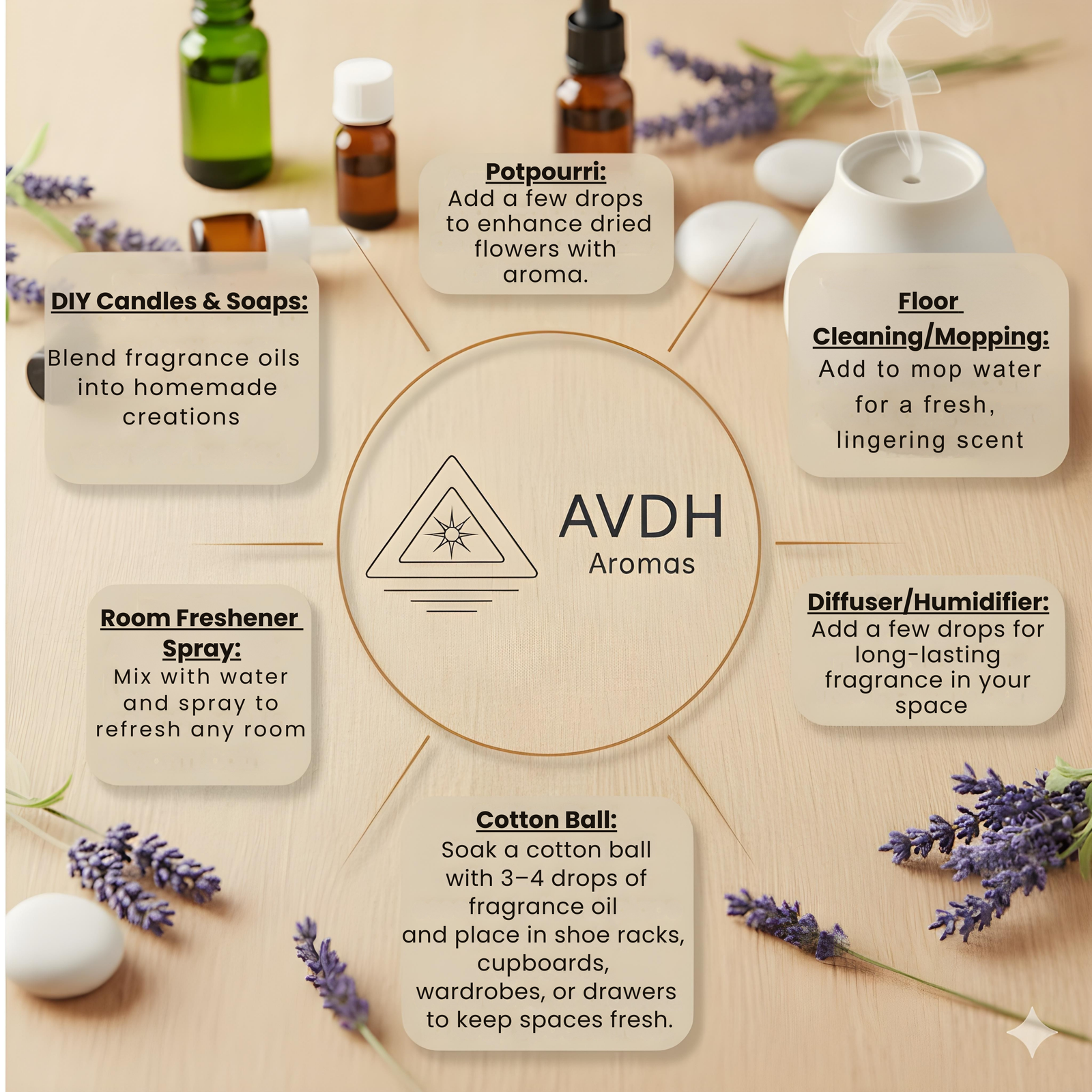 Potpourri:
Add a few drops to enhance dried flowers with aroma.

DIY Candles & Soaps:

Blend fragrance oils into homemade creations

Floor Cleaning/Mopping:
Add to mop water for a fresh, lingering scent

AVDH
Aromas

Room Freshener Spray:
Mix with water and spray to refresh any room

Diffuser/Humidifier:
Add a few drops for long-lasting fragrance in your space

Cotton Ball:
Soak a cotton ball with 3–4 drops of fragrance oil
and place in shoe racks, cupboards, wardrobes, or drawers to keep spaces fresh.